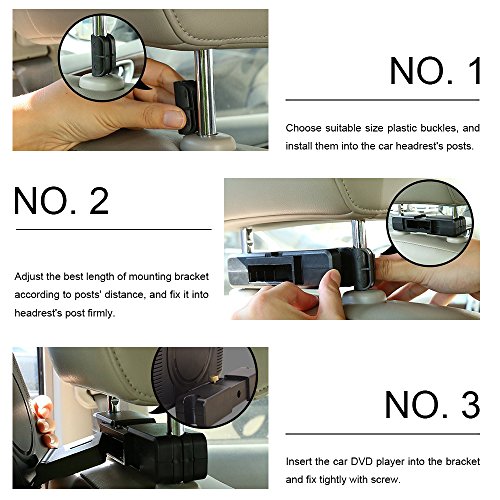 NO. 1

Choose suitable size plastic buckles, and install them into the car headrest's posts.

NO. 2

Adjust the best length of mounting bracket according to posts' distance, and fix it into headrest's post firmly.

NO. 3

Insert the car DVD player into the bracket and fix tightly with screw.